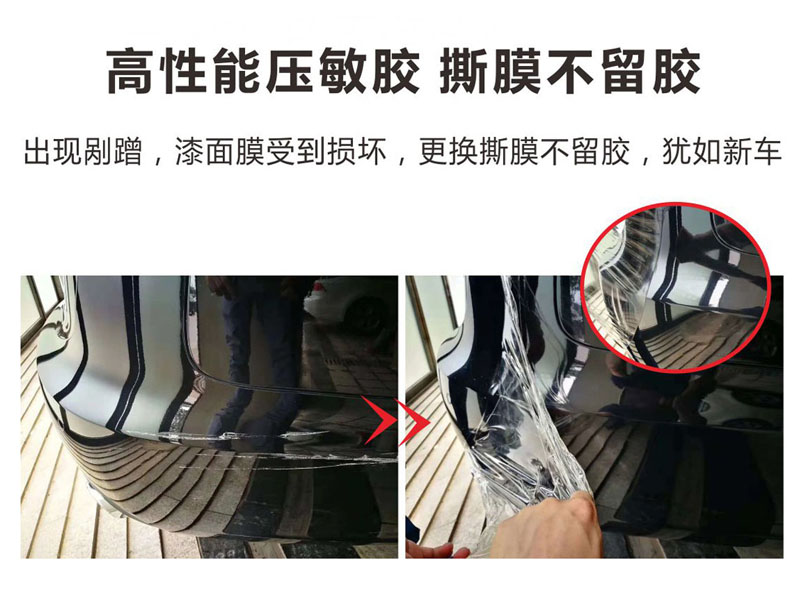 高性能压敏胶 撕膜不留胶

出现剐蹭，漆面膜受到损坏，更换撕膜不留胶，犹如新车